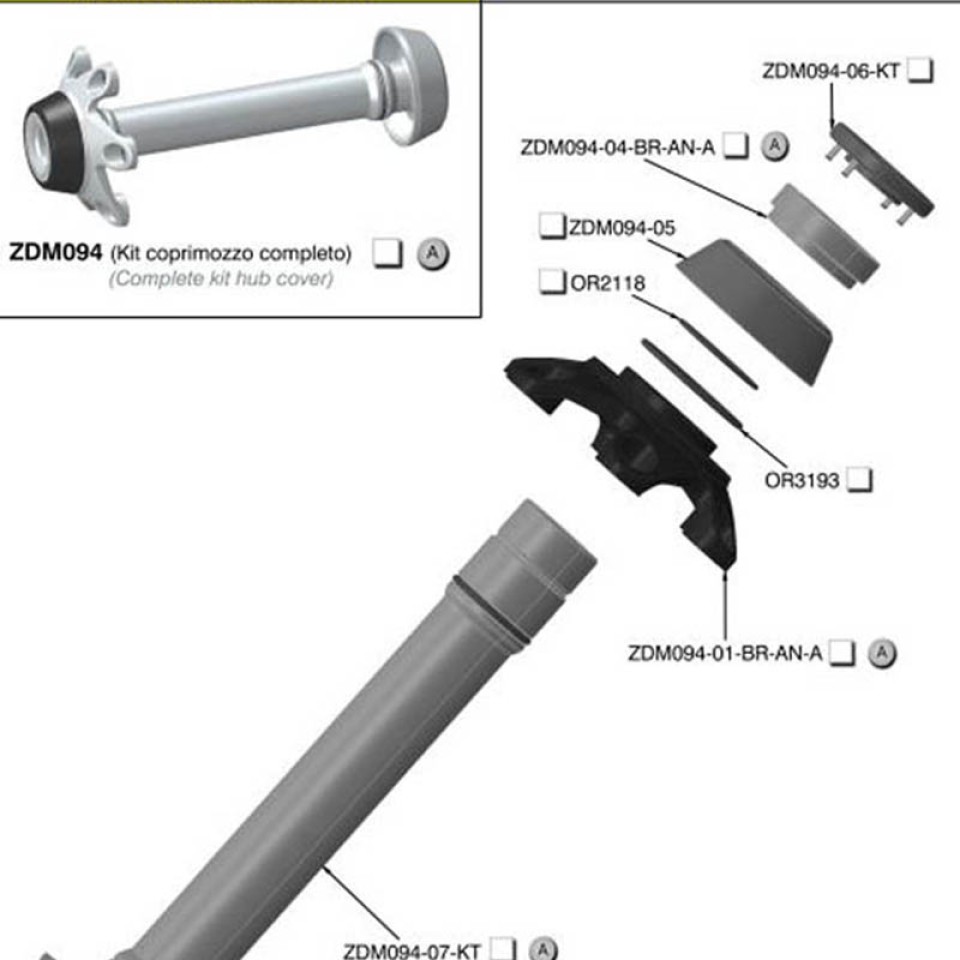 ZDM094 (Kit coprimozzo completo) A
(Complete kit hub cover)

ZDM094-06-KT

ZDM094-04-BR-AN-A A

ZDM094-05

OR2118

OR3193

ZDM094-01-BR-AN-A A

ZDM094-07-KT A